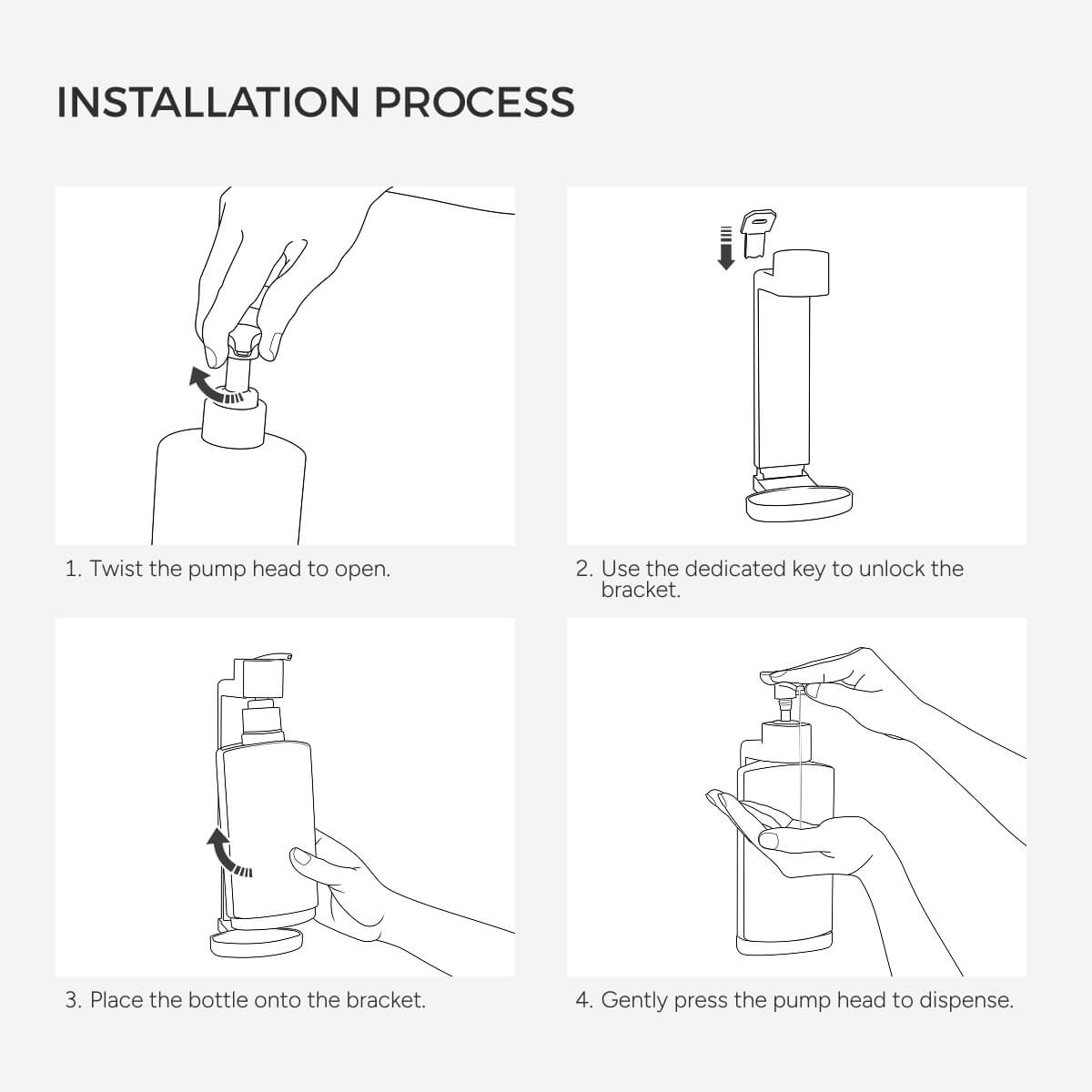 INSTALLATION PROCESS

1. Twist the pump head to open.

2. Use the dedicated key to unlock the bracket.

3. Place the bottle onto the bracket.

4. Gently press the pump head to dispense.