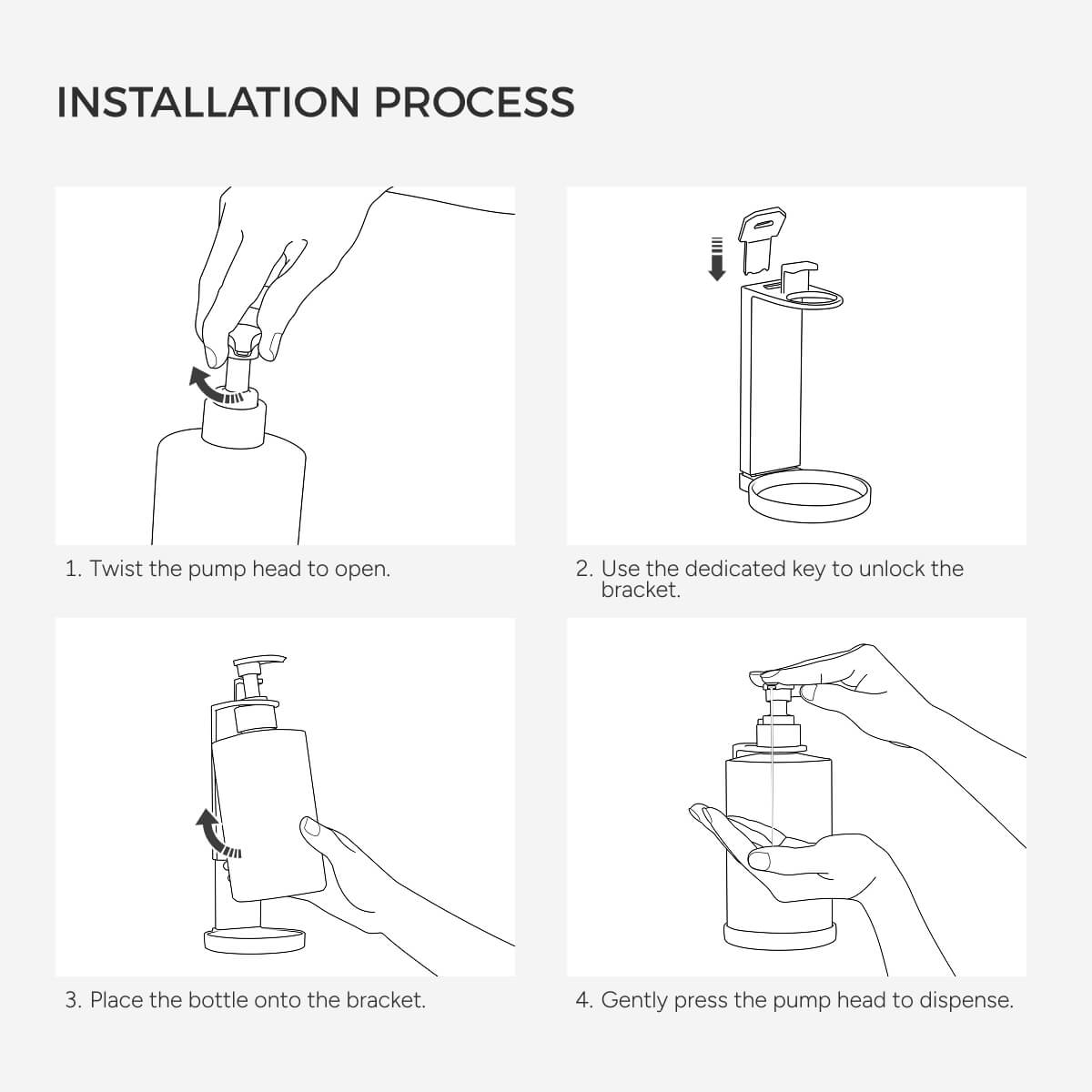 INSTALLATION PROCESS

1. Twist the pump head to open.

2. Use the dedicated key to unlock the bracket.

3. Place the bottle onto the bracket.

4. Gently press the pump head to dispense.